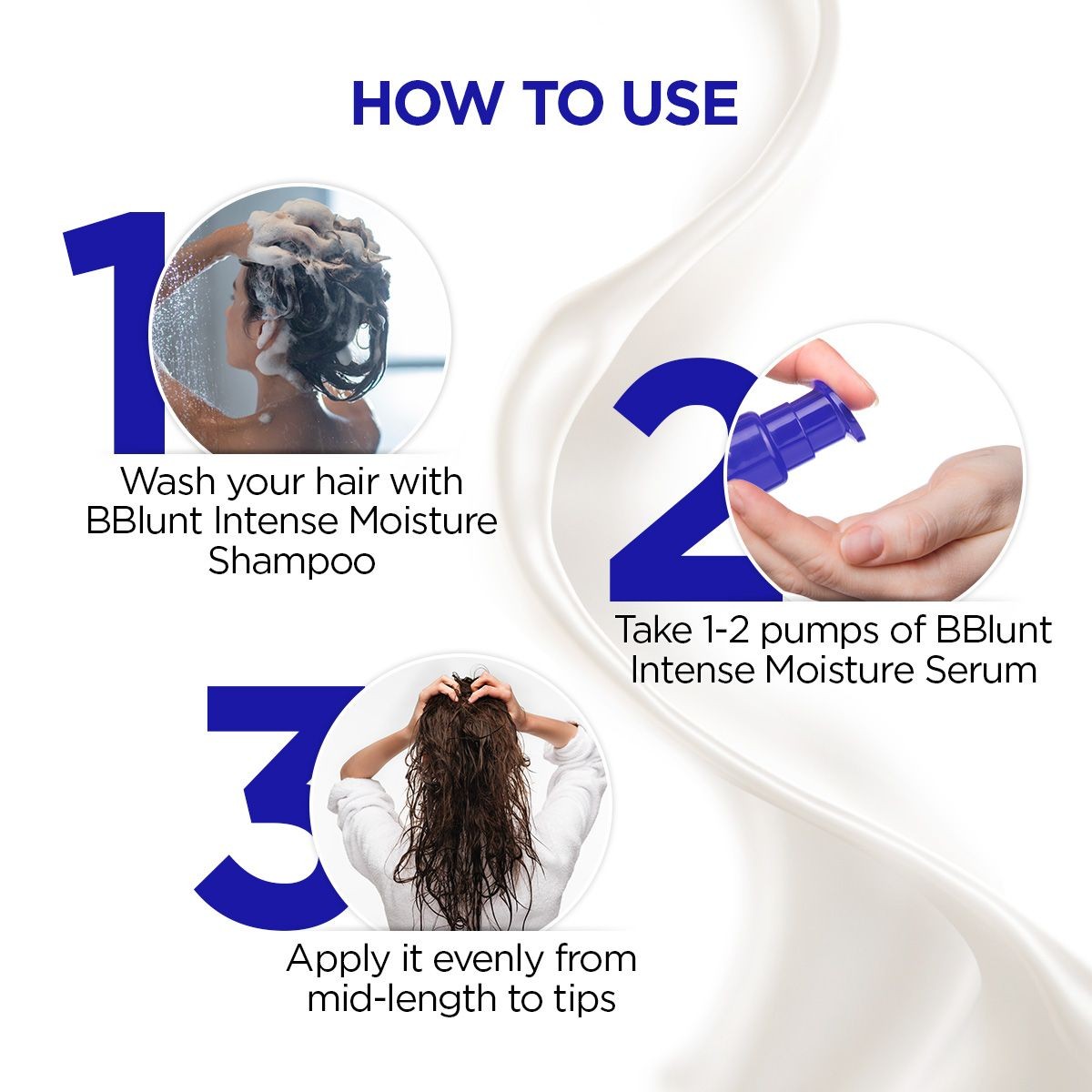 HOW TO USE

1

Wash your hair with BBlunt Intense Moisture Shampoo

2

Take 1-2 pumps of BBlunt Intense Moisture Serum

3

Apply it evenly from mid-length to tips