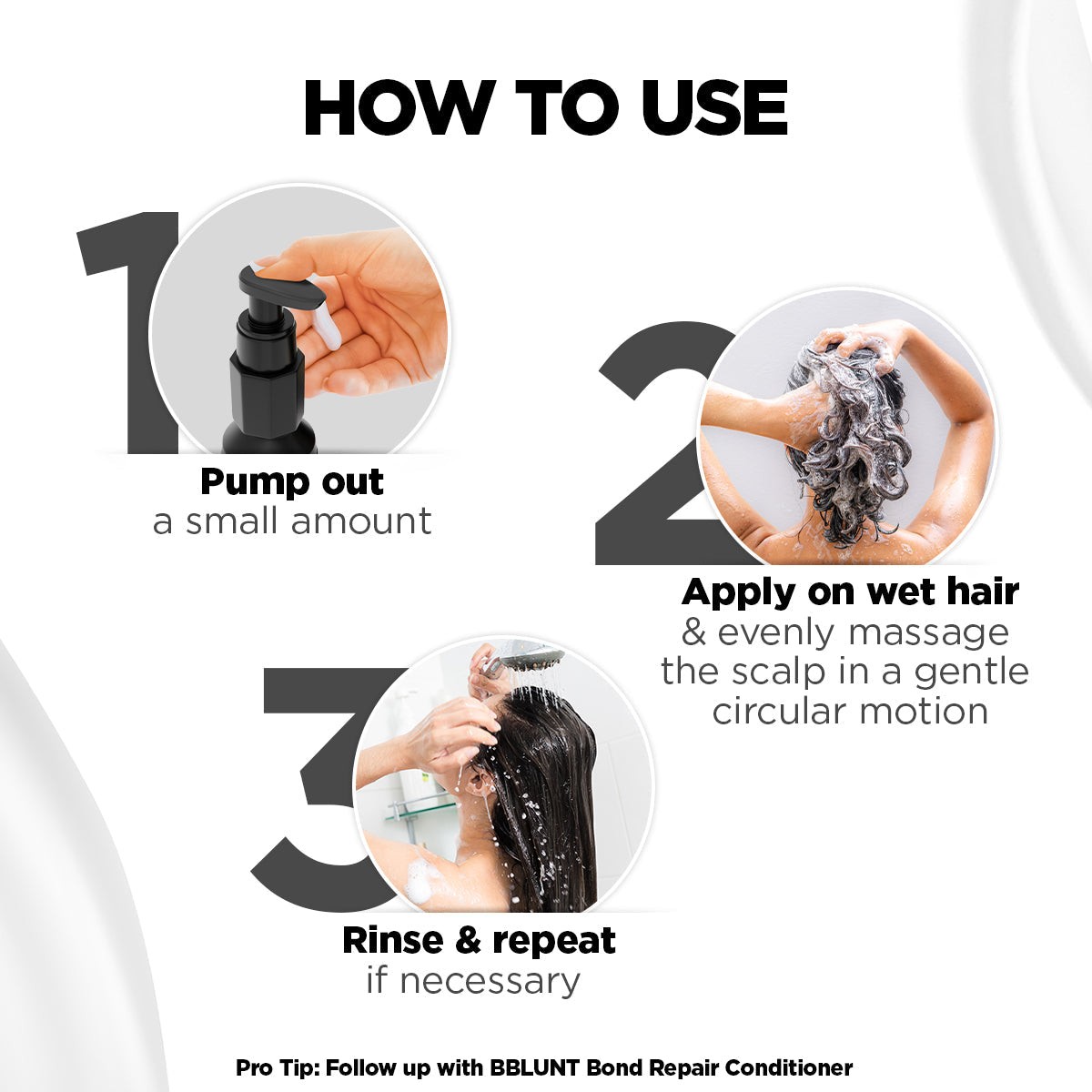 HOW TO USE

1

Pump out
a small amount

2

Apply on wet hair
& evenly massage the scalp in a gentle circular motion

3

Rinse & repeat
if necessary

Pro Tip: Follow up with BBLUNT Bond Repair Conditioner